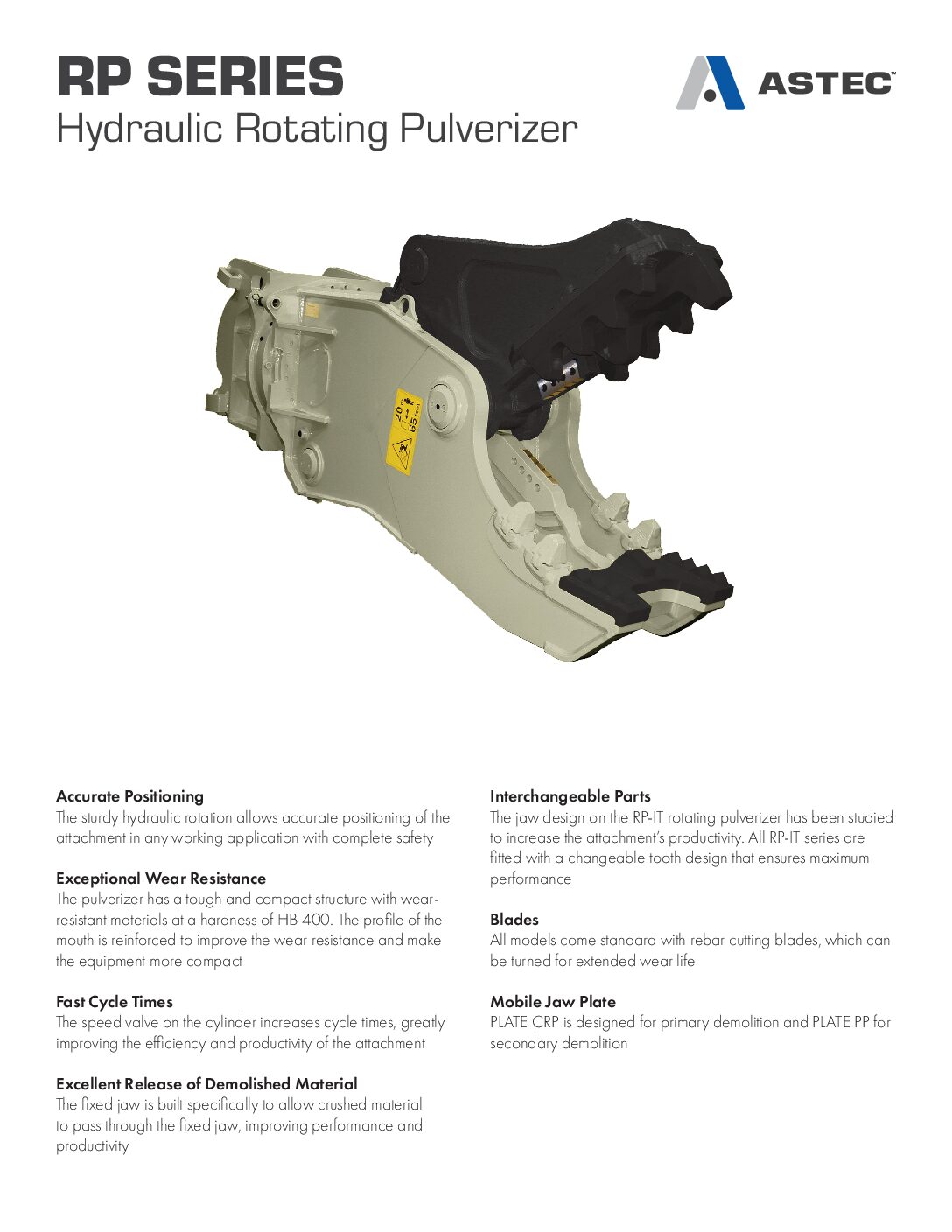 RP SERIES

Hydraulic Rotating Pulverizer

ASTEC™

20 m
65 feet

Accurate Positioning
The sturdy hydraulic rotation allows accurate positioning of the attachment in any working application with complete safety

Exceptional Wear Resistance
The pulverizer has a tough and compact structure with wear-resistant materials at a hardness of HB 400. The profile of the mouth is reinforced to improve the wear resistance and make the equipment more compact

Fast Cycle Times
The speed valve on the cylinder increases cycle times, greatly improving the efficiency and productivity of the attachment

Excellent Release of Demolished Material
The fixed jaw is built specifically to allow crushed material to pass through the fixed jaw, improving performance and productivity

Interchangeable Parts
The jaw design on the RP-IT rotating pulverizer has been studied to increase the attachment's productivity. All RP-IT series are fitted with a changeable tooth design that ensures maximum performance

Blades
All models come standard with rebar cutting blades, which can be turned for extended wear life

Mobile Jaw Plate
PLATE CRP is designed for primary demolition and PLATE PP for secondary demolition